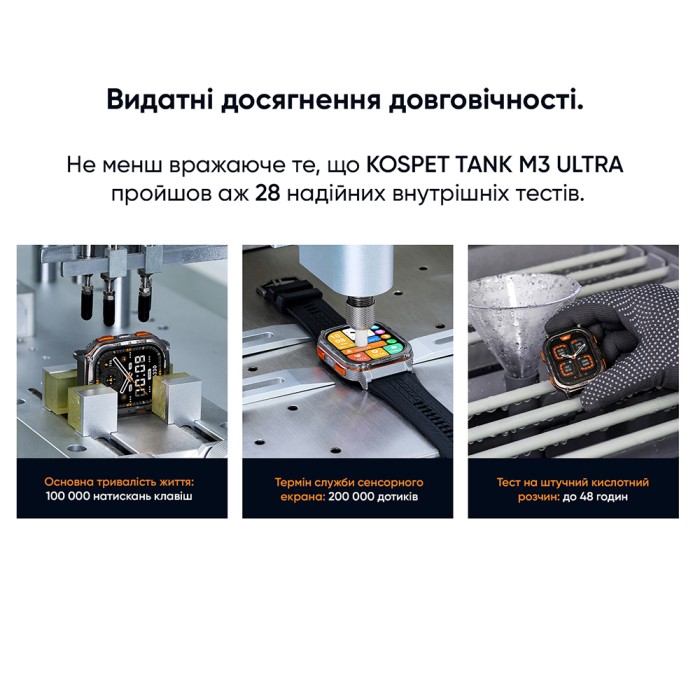 Видатні досягнення довговічності.

Не менш вражаюче те, що KOSPET TANK M3 ULTRA пройшов аж 28 надійних внутрішніх тестів.

Основна тривалість життя: 100 000 натискань клавіш

Термін служби сенсорного екрана: 200 000 дотиків

Тест на штучний кислотний розчин: до 48 годин